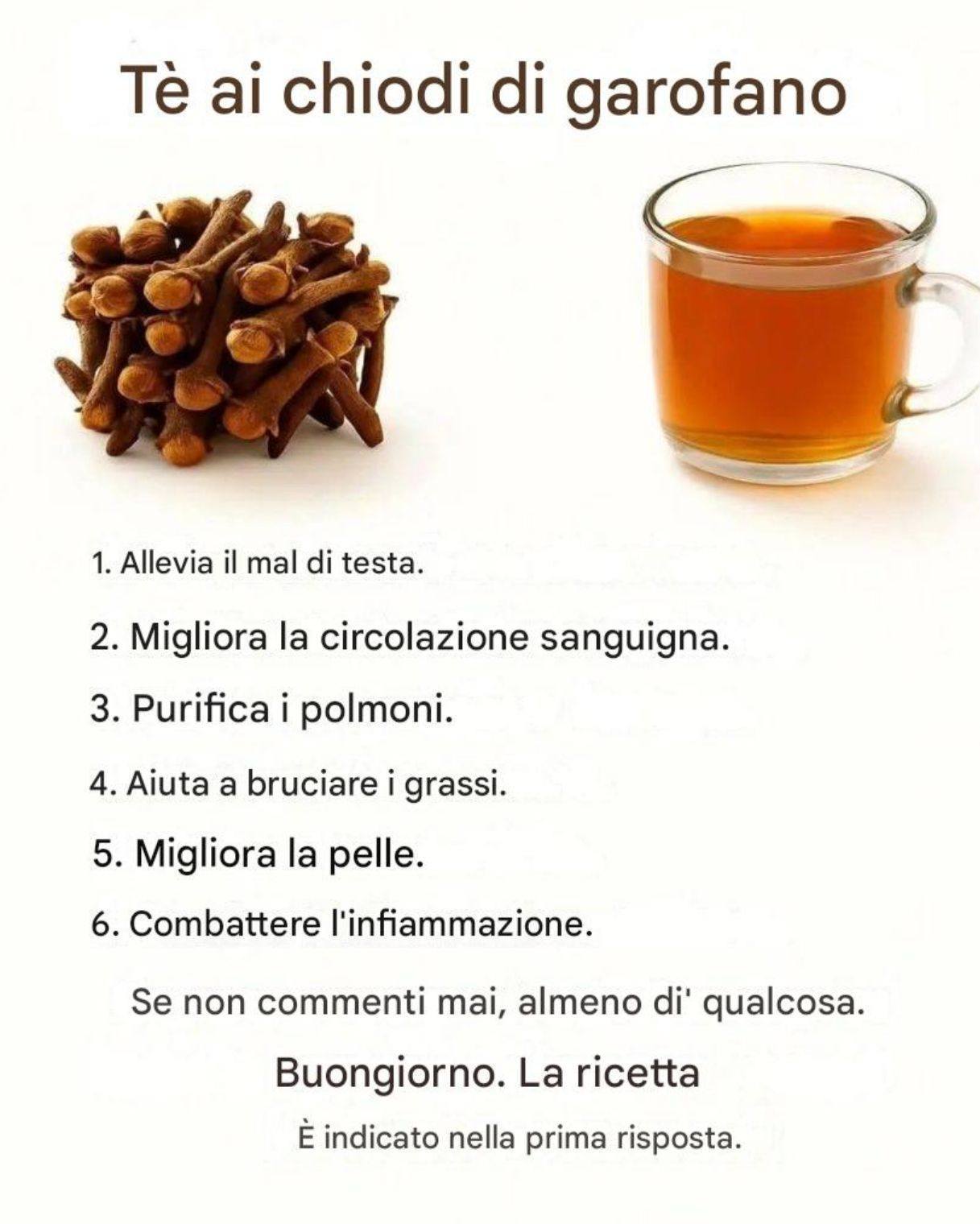 Tè ai chiodi di garofano

1. Allevia il mal di testa.

2. Migliora la circolazione sanguigna.

3. Purifica i polmoni.

4. Aiuta a bruciare i grassi.

5. Migliora la pelle.

6. Combattere l'infiammazione.

Se non commenti mai, almeno di' qualcosa.

Buongiorno. La ricetta

È indicato nella prima risposta.